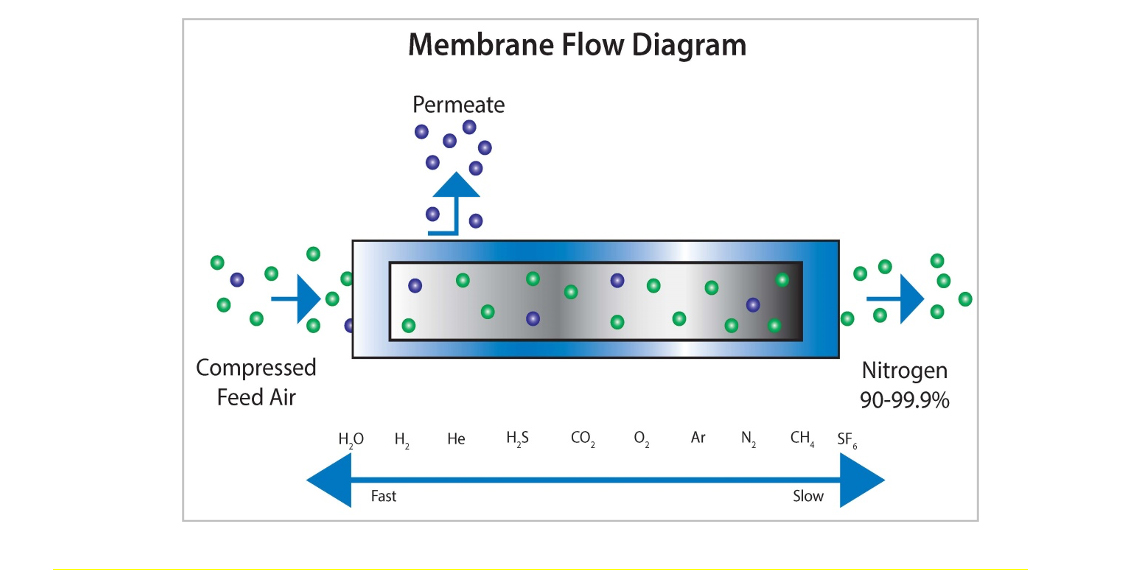 Membrane Flow Diagram

Permeate

Compressed Feed Air

Nitrogen 90-99.9%

$H_2O$ $H_2$ He $H_2S$ $CO_2$ $O_2$ Ar $N_2$ $CH_4$ $SF_6$

Fast

Slow