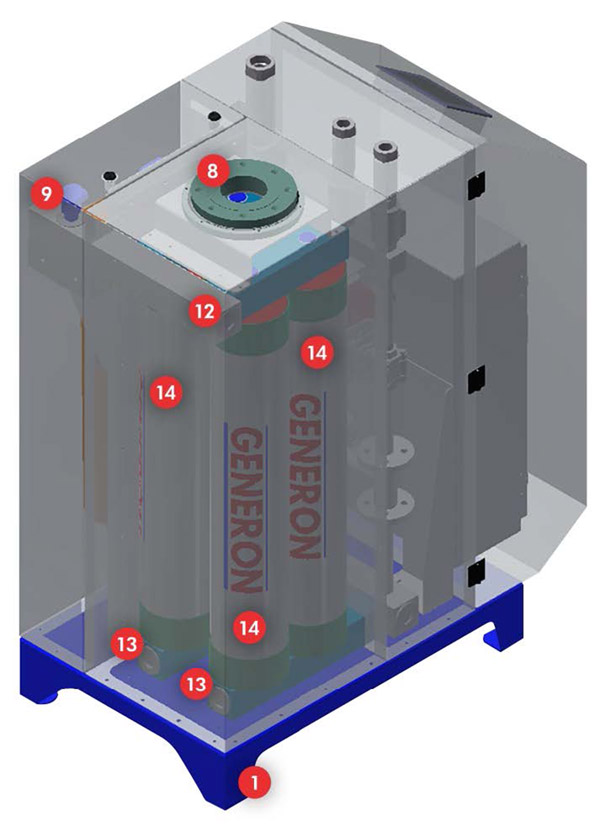 9

8

12

14

14

GENERON

GENERON

14

13

13

1