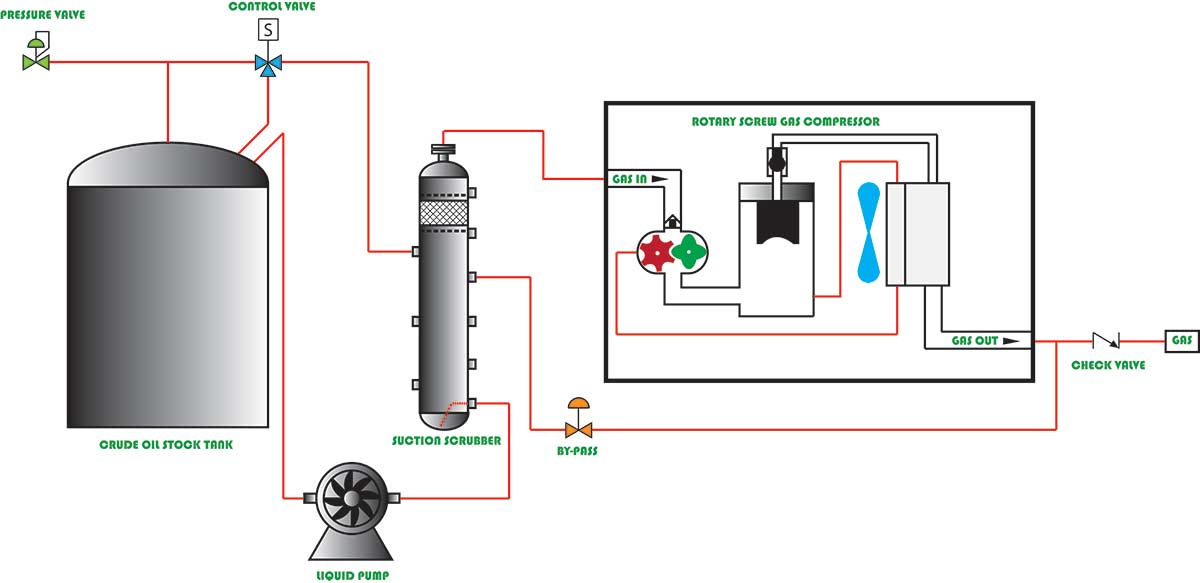 PRESSURE VALVE

CONTROL VALVE

S

ROTARY SCREW GAS COMPRESSOR

GAS IN

GAS OUT

CHECK VALVE

GAS

CRUDE OIL STOCK TANK

SUCTION SCRUBBER

BY-PASS

LIQUID PUMP